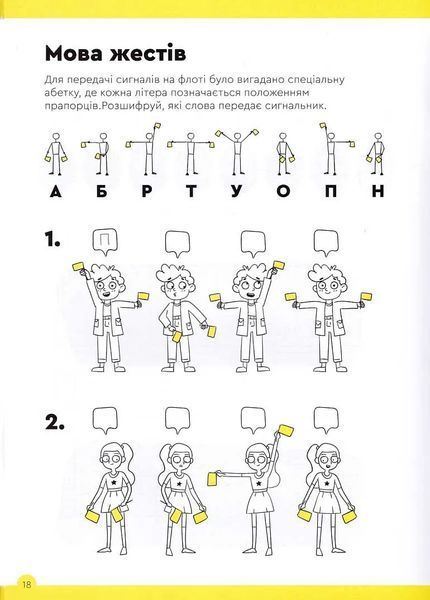 Мова жестів

Для передачі сигналів на флоті було вигадано спеціальну абетку, де кожна літера позначається положенням прапорців.Розшифруй, які слова передає сигнальник.

А Б Р Т У О П Н

1.

П

2.

18