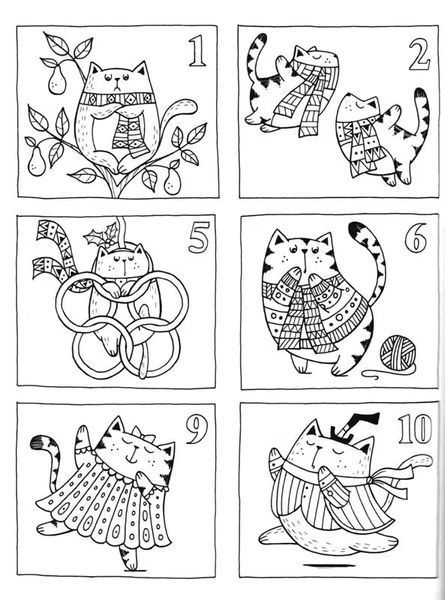 1

2

5

6

9

10