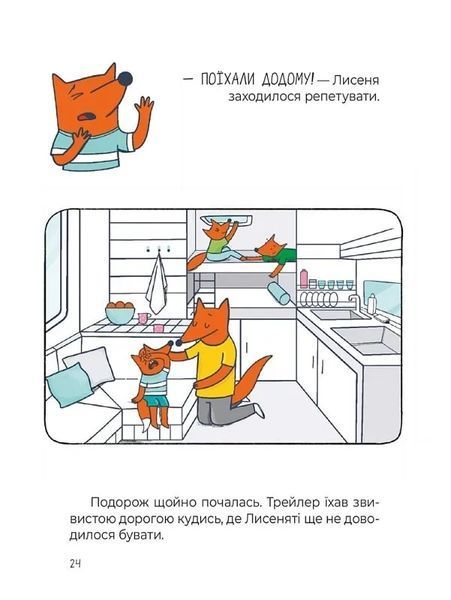 — ПОЇХАЛИ ДОДОМУ! — Лисеня заходилося репетувати.

Подорож щойно почалась. Трейлер їхав звивистою дорогою кудись, де Лисеняті ще не доводилося бувати.

24